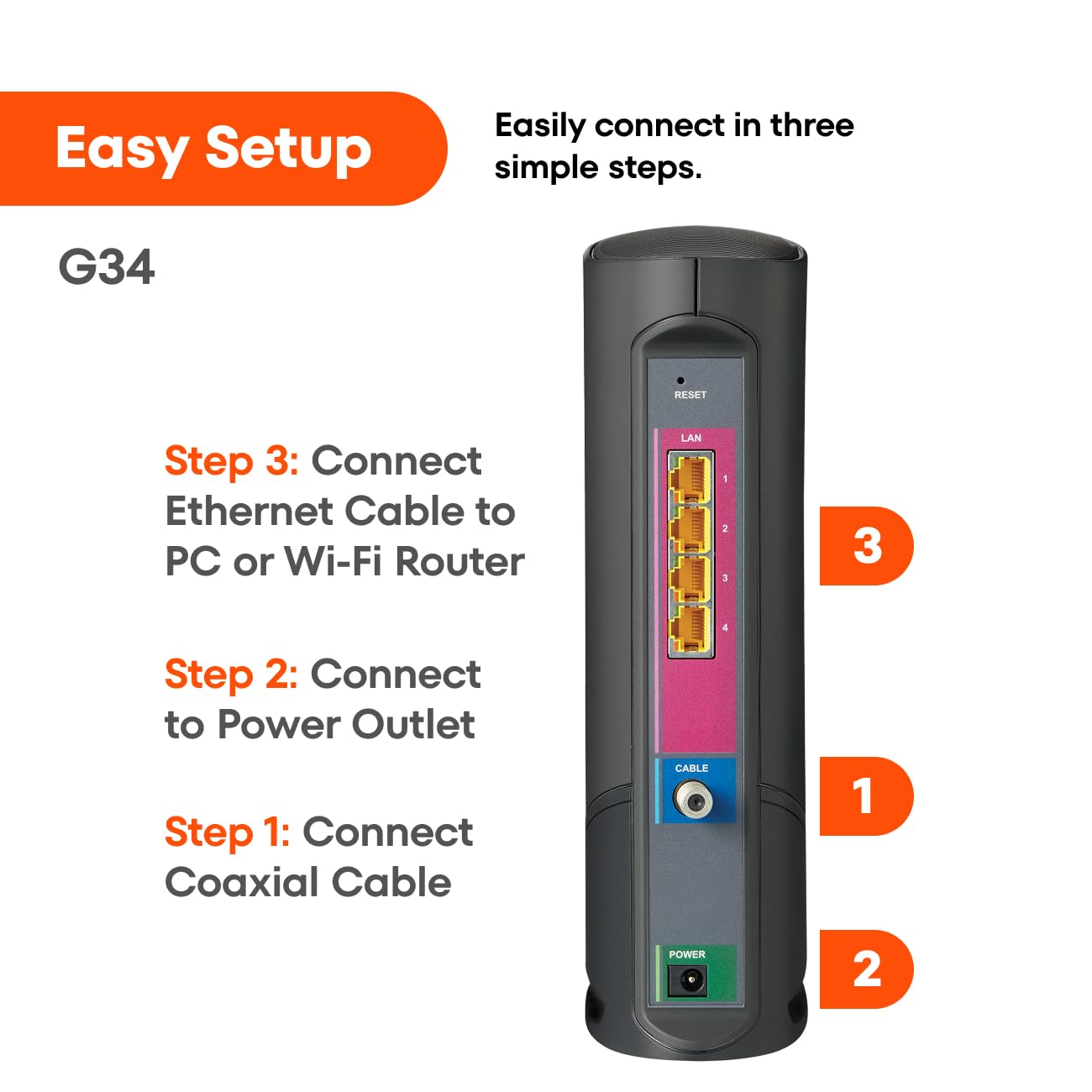 Easy Setup

Easily connect in three simple steps.

G34

Step 3: Connect Ethernet Cable to PC or Wi-Fi Router

Step 2: Connect to Power Outlet

Step 1: Connect Coaxial Cable

RESET

LAN

1

2

3

4

CABLE

POWER

3

1

2