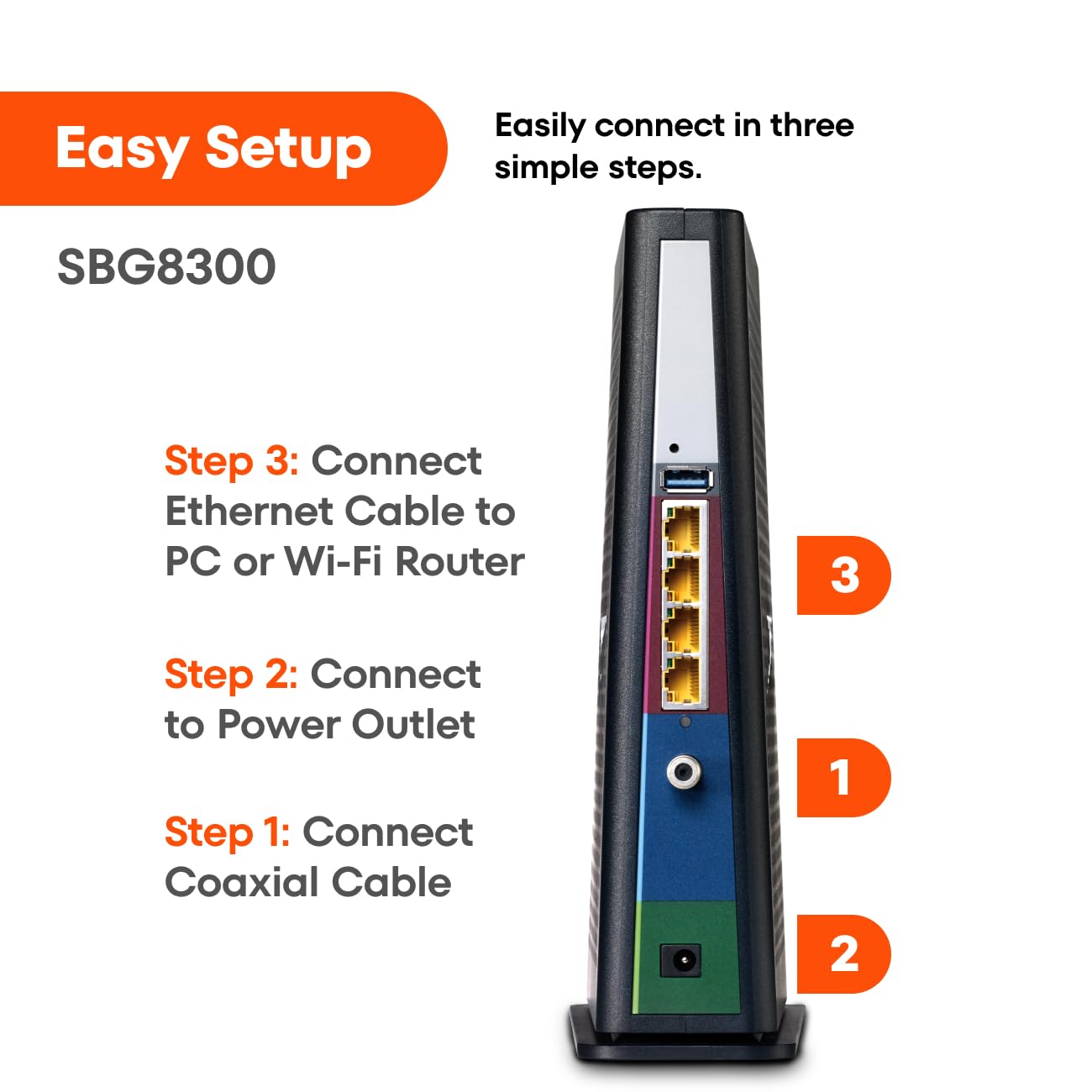 Easy Setup

Easily connect in three simple steps.

SBG8300

Step 3: Connect Ethernet Cable to PC or Wi-Fi Router

Step 2: Connect to Power Outlet

Step 1: Connect Coaxial Cable

3

1

2